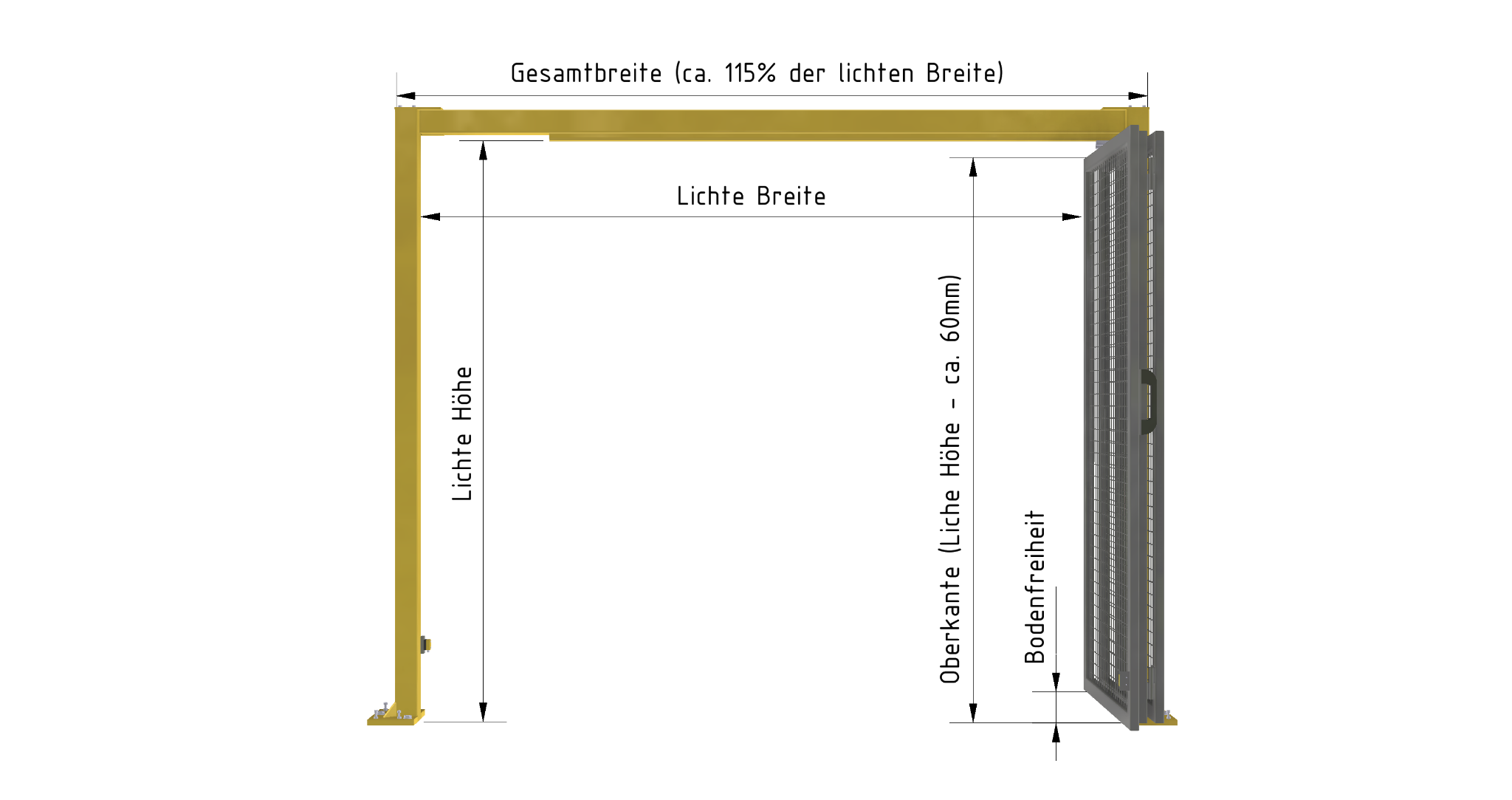 Gesamtbreite (ca. 115% der lichten Breite)

Lichte Breite

Lichte Höhe

Oberkante (Liche Höhe - ca. 60mm)

Bodenfreiheit